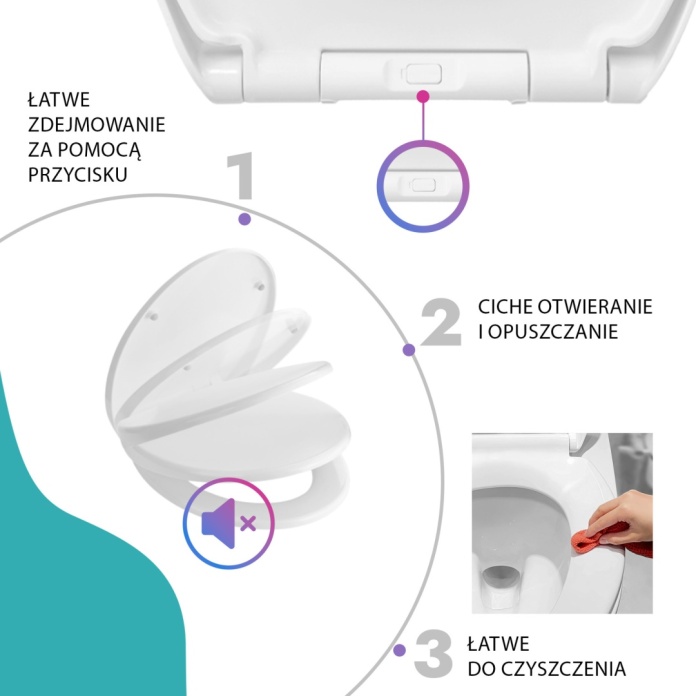 ŁATWE ZDEJMOWANIE ZA POMOCĄ PRZYCISKU

1

2

CICHE OTWIERANIE I OPUSZCZANIE

3

ŁATWE DO CZYSZCZENIA